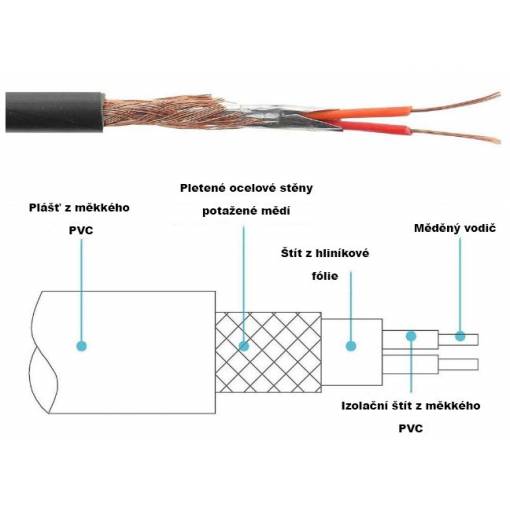 Plášť z měkkého PVC

Pletené ocelové stěny potažené mědí

Štít z hliníkové fólie

Měděný vodič

Izolační štít z měkkého PVC